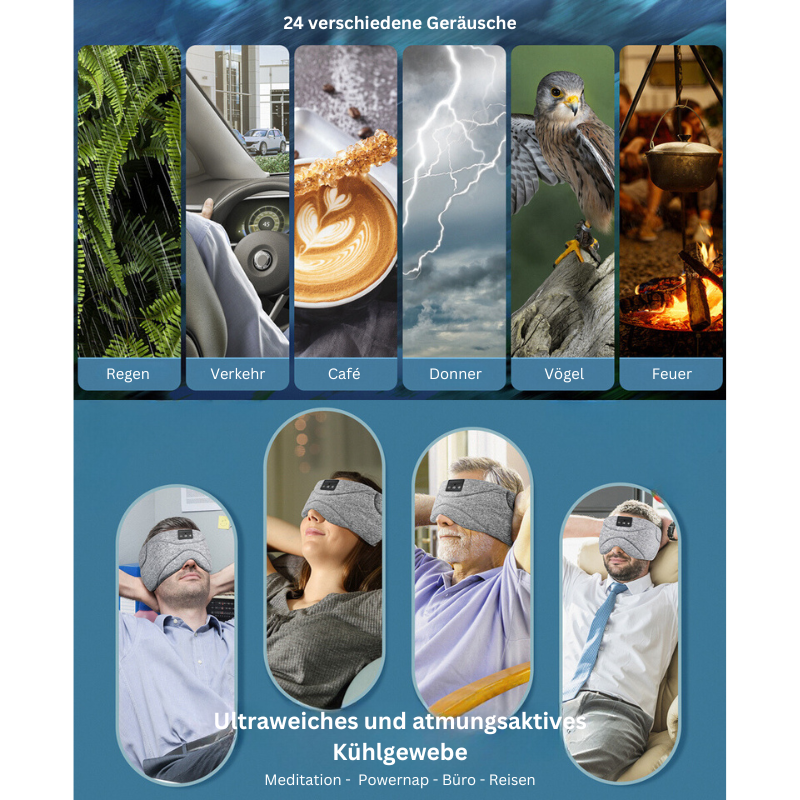 24 verschiedene Geräusche

Regen
Verkehr
Café
Donner
Vögel
Feuer

Ultraweiches und atmungsaktives Kühlgewebe

Meditation - Powernap - Büro - Reisen